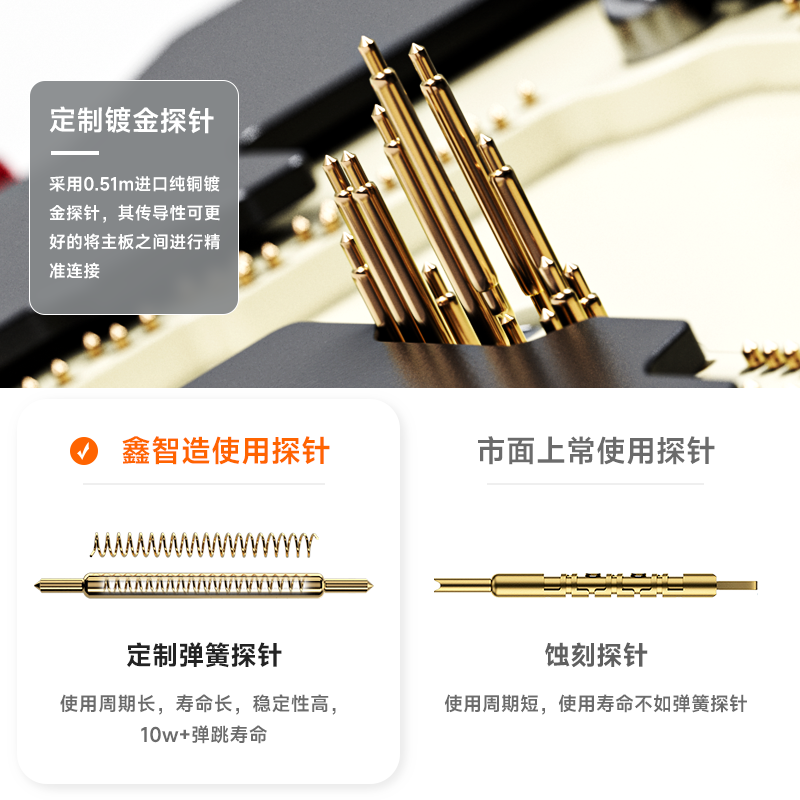 定制镀金探针

采用0.51m进口纯铜镀金探针，其传导性可更好的将主板之间进行精准连接

鑫智造使用探针

定制弹簧探针

使用周期长，寿命长，稳定性高，10w+弹跳寿命

市面上常使用探针

蚀刻探针

使用周期短，使用寿命不如弹簧探针